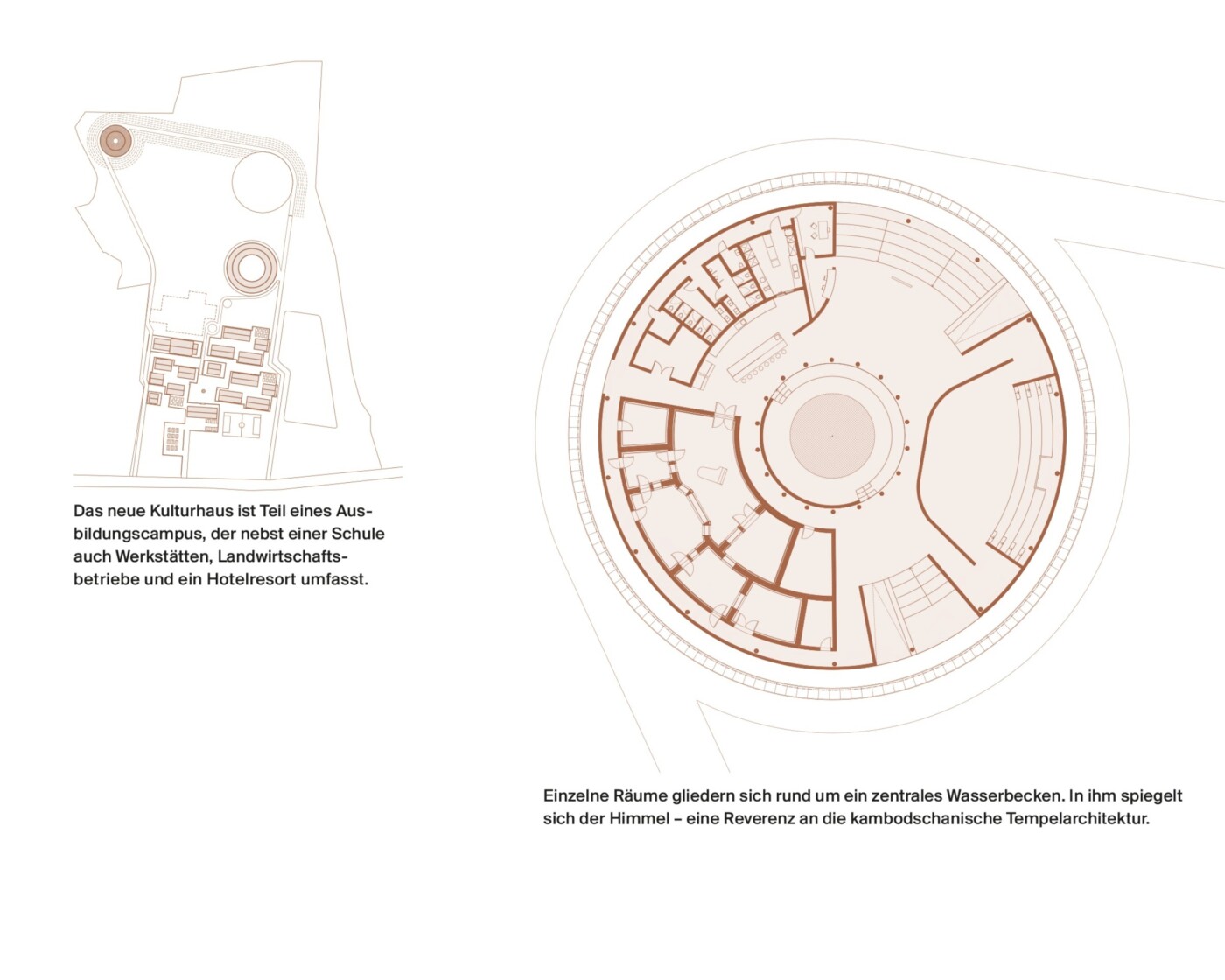 Das neue Kulturhaus ist Teil eines Ausbildungscampus, der nebst einer Schule auch Werkstätten, Landwirtschaftsbetriebe und ein Hotelresort umfasst.

Einzelne Räume gliedern sich rund um ein zentrales Wasserbecken. In ihm spiegelt sich der Himmel – eine Reverenz an die kambodschanische Tempelarchitektur.